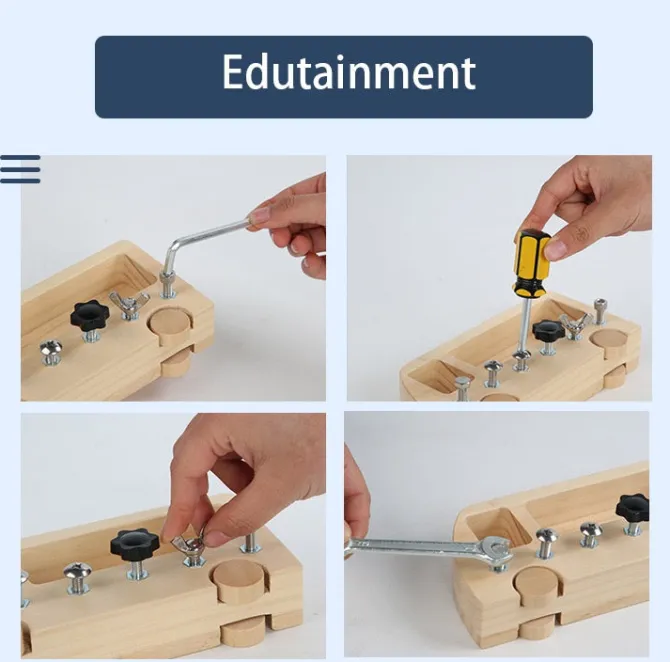 Edutainment